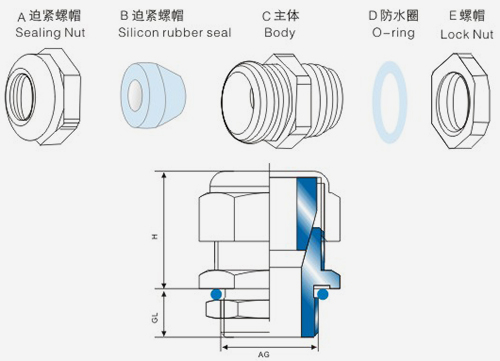 A 迫紧螺帽
Sealing Nut

B 迫紧螺帽
Silicon rubber seal

C 主体
Body

D 防水圈
O-ring

E 螺帽
Lock Nut

H

GL

AG